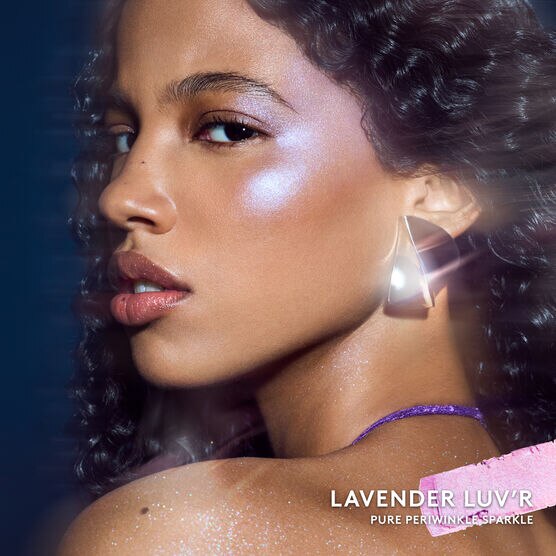 LAVENDER LUV'R
PURE PERIWINKLE SPARKLE